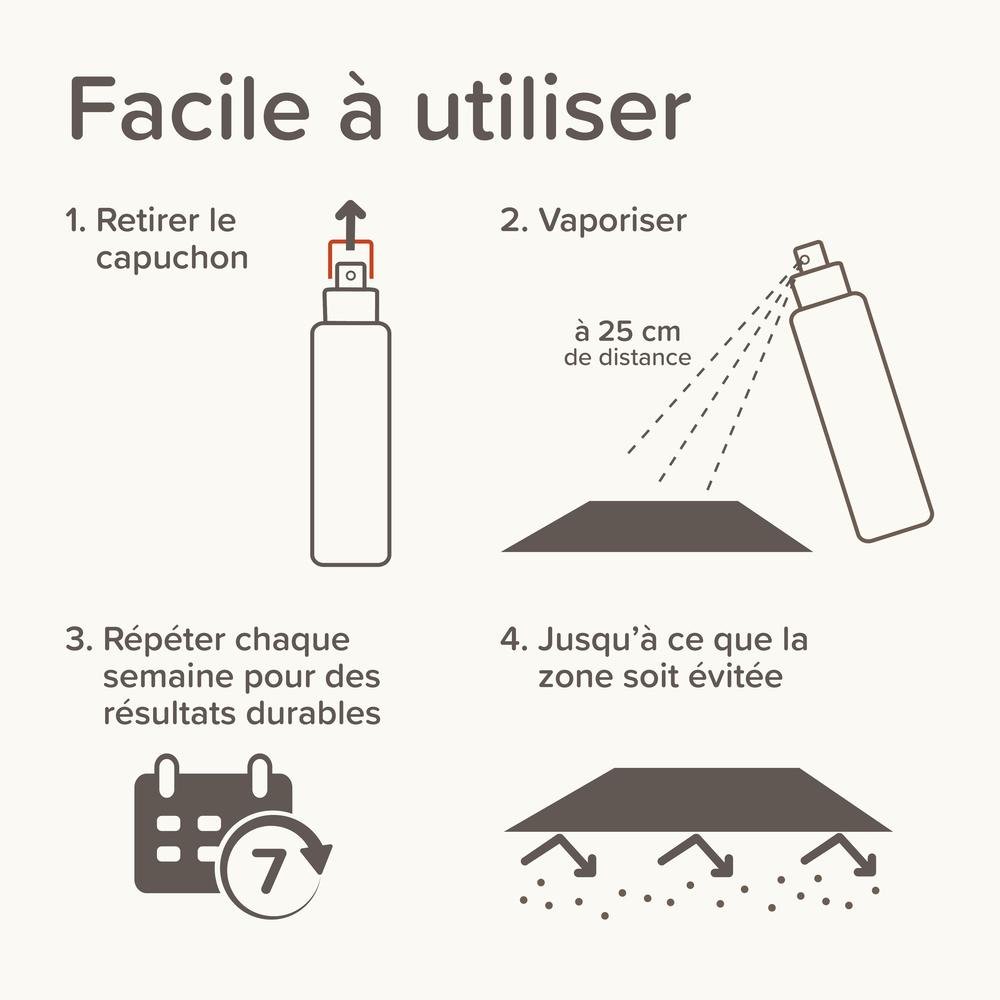 Facile à utiliser

1. Retirer le capuchon

2. Vaporiser

à 25 cm
de distance

3. Répéter chaque semaine pour des résultats durables

7

4. Jusqu'à ce que la zone soit évitée