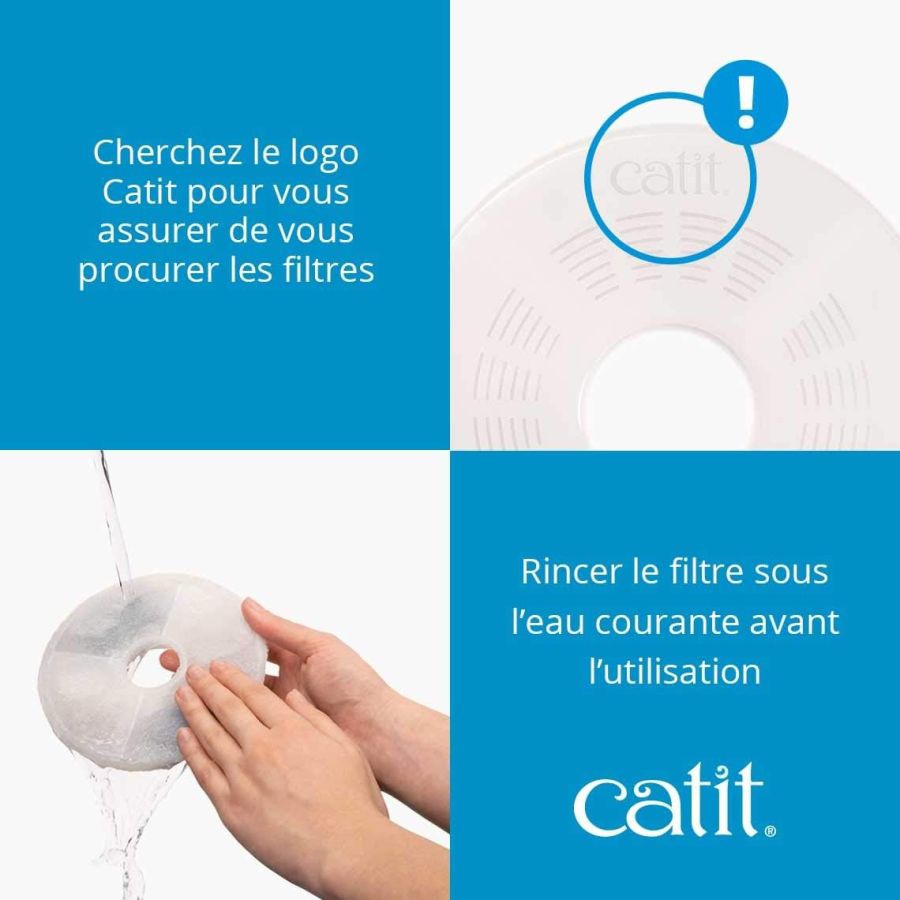 Cherchez le logo Catit pour vous assurer de vous procurer les filtres

!

catit

Rincer le filtre sous l'eau courante avant l'utilisation

catit®