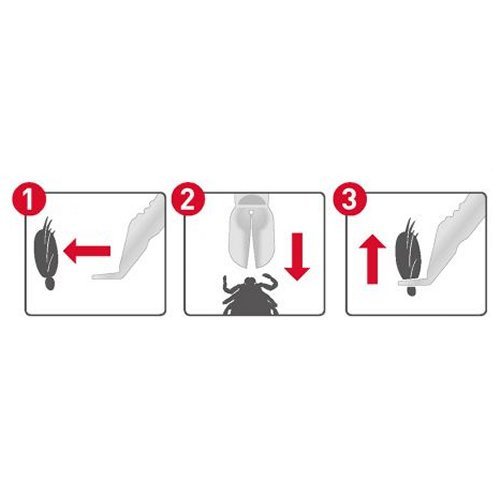 1

2

3