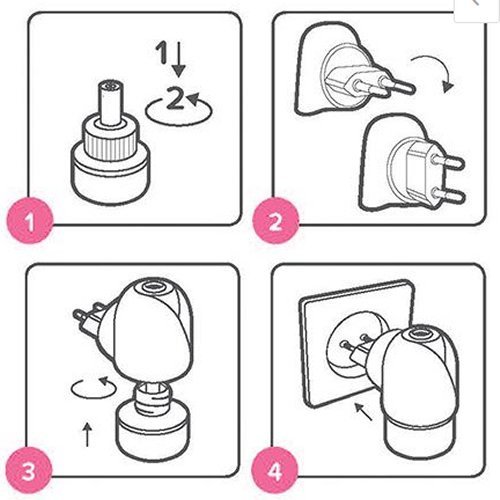 1
2
1
2
3
4