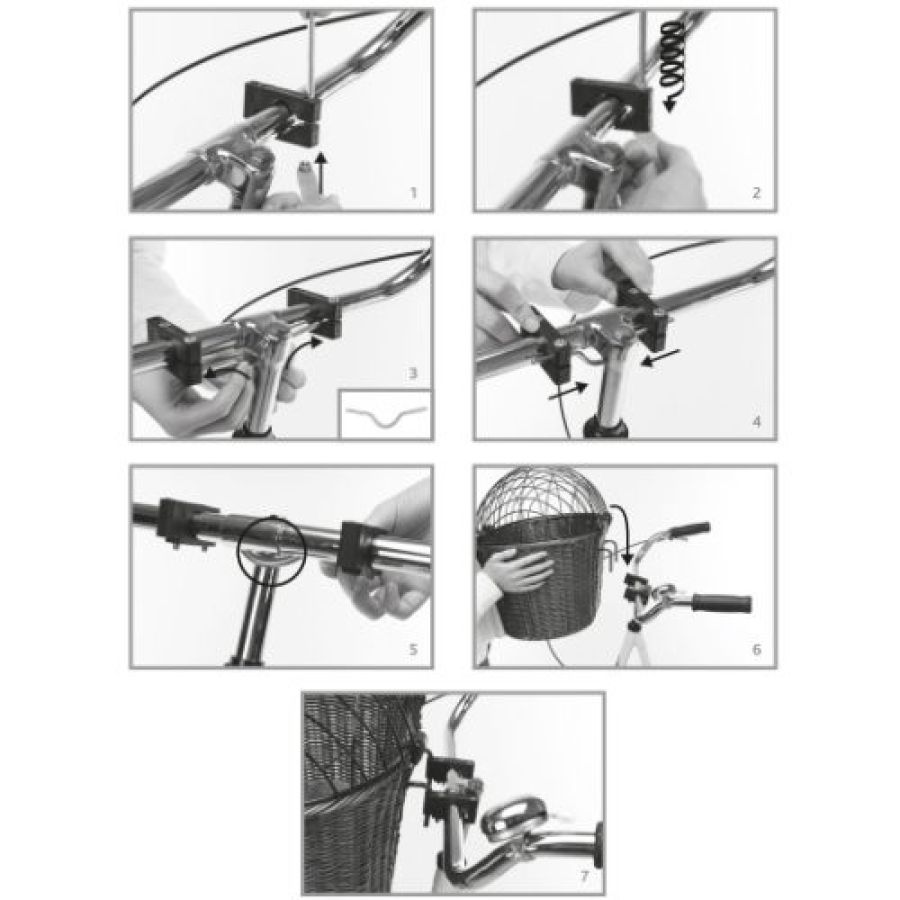 1

2

3

4

5

6

7