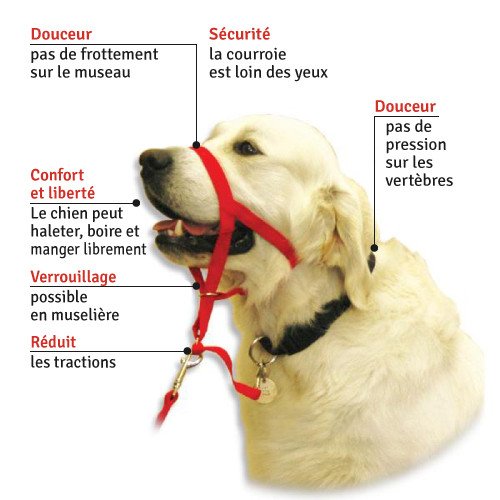 Douceur
pas de frottement sur le museau

Sécurité
la courroie est loin des yeux

Douceur
pas de pression sur les vertèbres

Confort et liberté
Le chien peut haleter, boire et manger librement

Verrouillage
possible en muselière

Réduit
les tractions