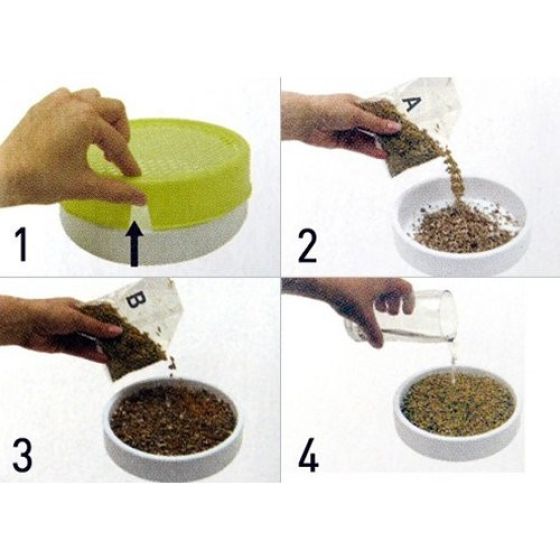 1

A

2

B

3

4