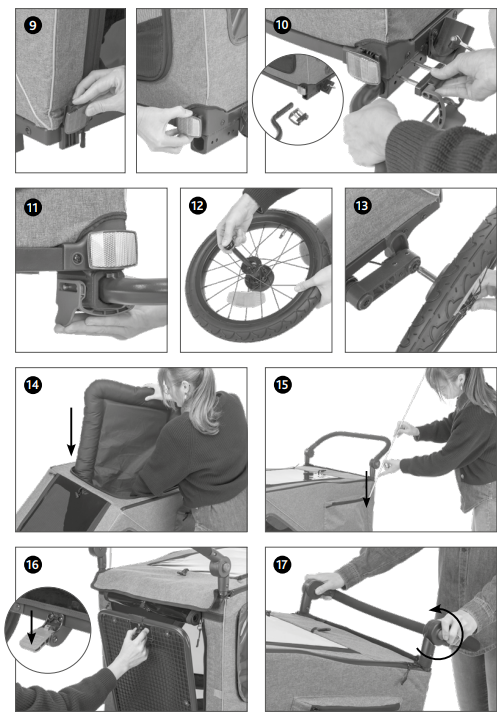 9

10

11

12

13

14

15

16

17