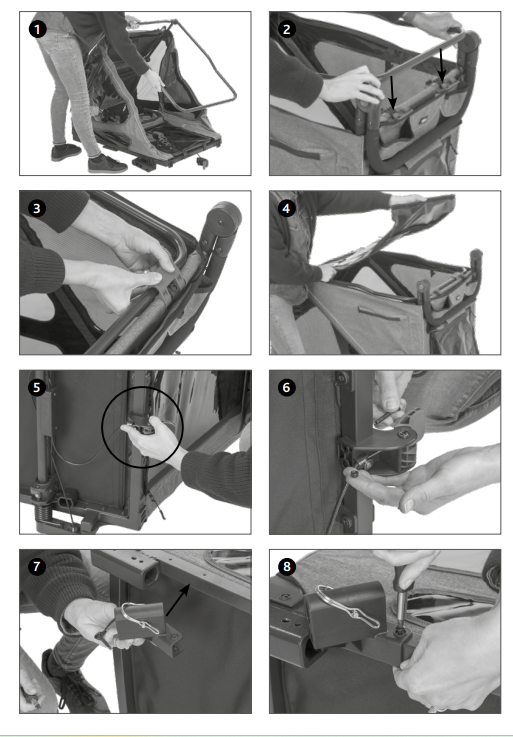 1

2

3

4

5

6

7

8