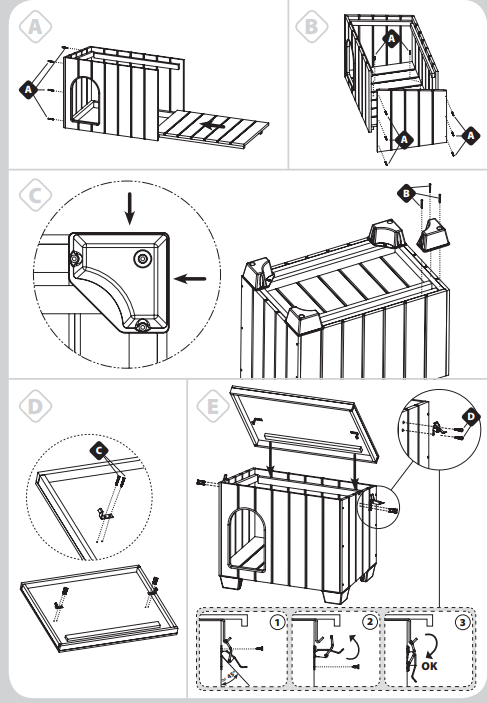 A
A
B
A
A
A
C
B
D
C
E
D
1
2
3
OK