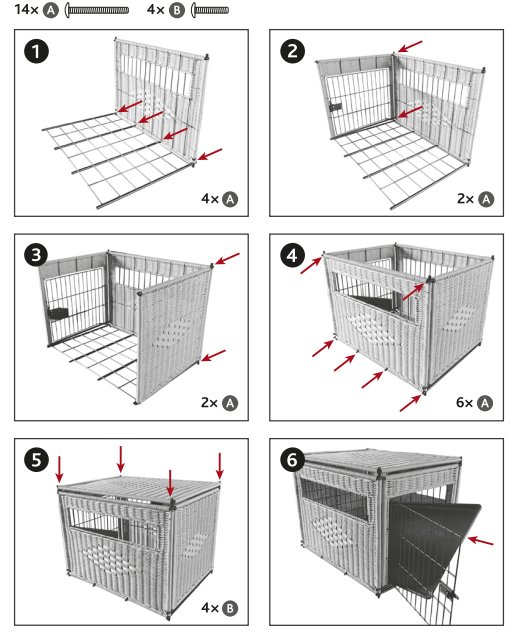 14× A 4× B

1

4× A

2

2× A

3

2× A

4

6× A

5

4× B

6