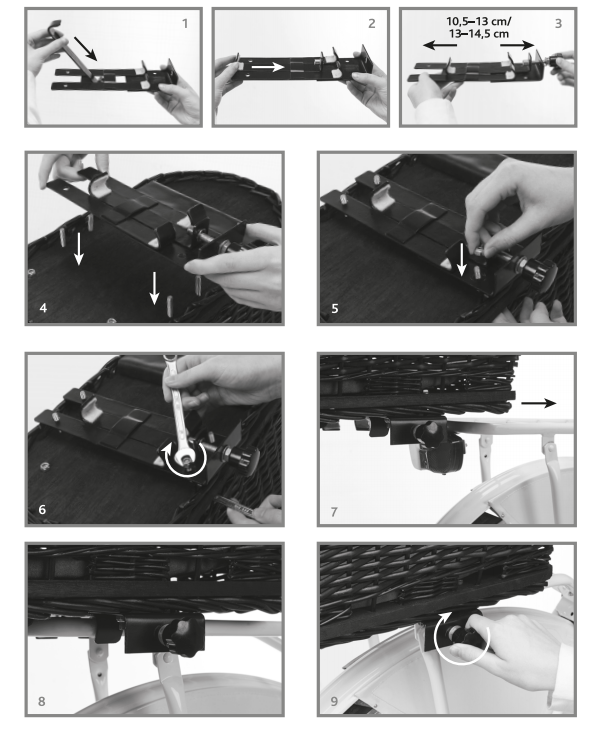 1

2

10,5–13 cm/
13–14,5 cm
3

4

5

6

7

8

9