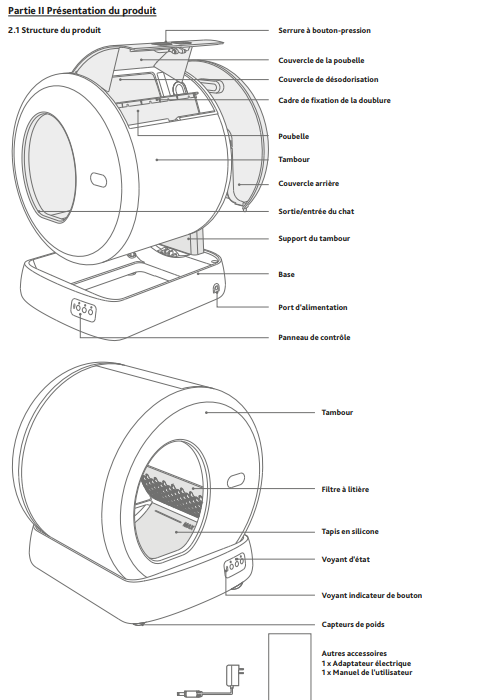 Partie II Présentation du produit

2.1 Structure du produit

Serrure à bouton-pression

Couvercle de la poubelle

Couvercle de désodorisation

Cadre de fixation de la doublure

Poubelle

Tambour

Couvercle arrière

Sortie/entrée du chat

Support du tambour

Base

Port d'alimentation

Panneau de contrôle

Tambour

Filtre à litière

Tapis en silicone

Voyant d'état

Voyant indicateur de bouton

Capteurs de poids

Autres accessoires
1 x Adaptateur électrique
1 x Manuel de l'utilisateur