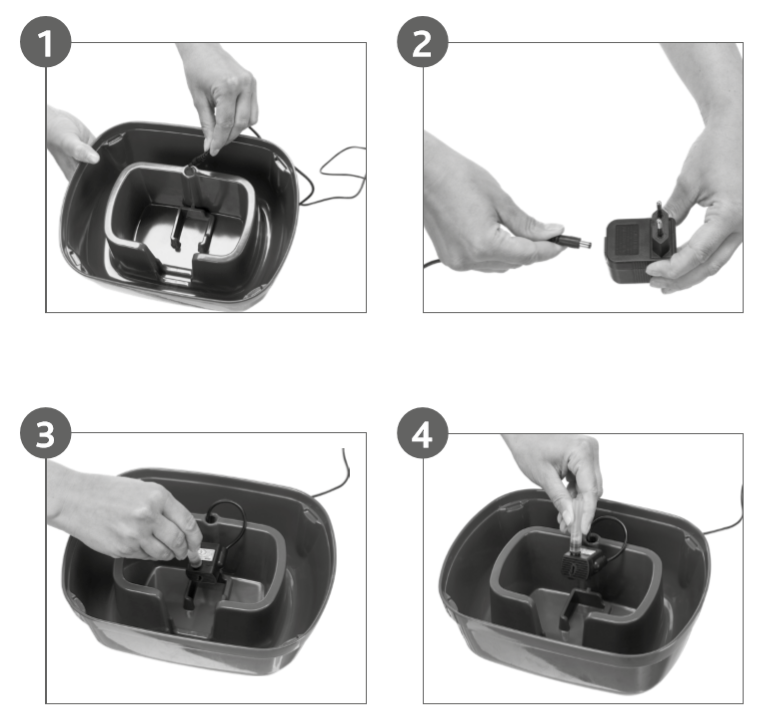 1

2

3

4